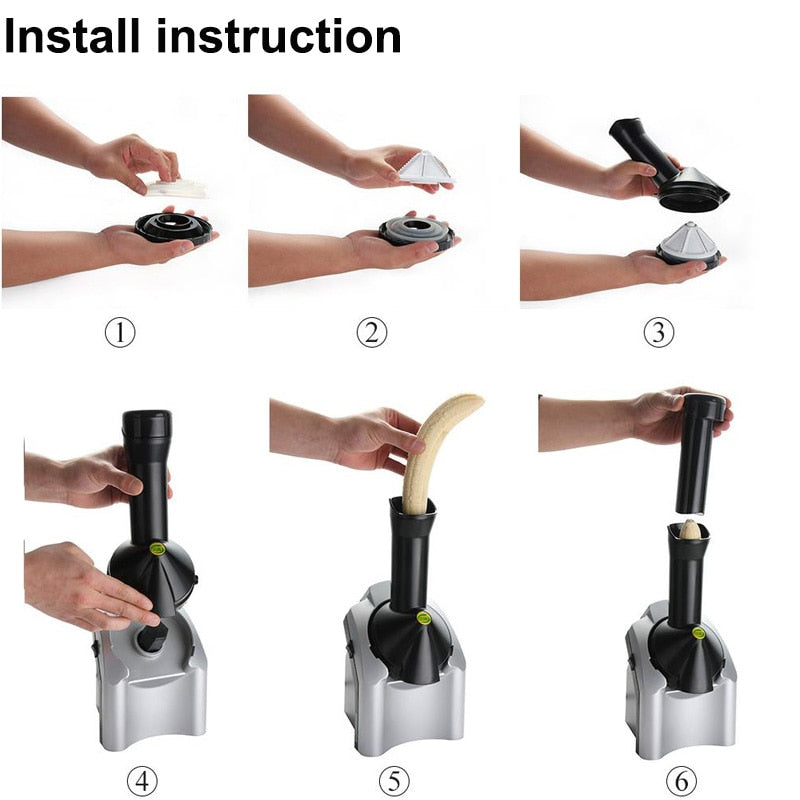 Install instruction

①

②

③

④

⑤

⑥